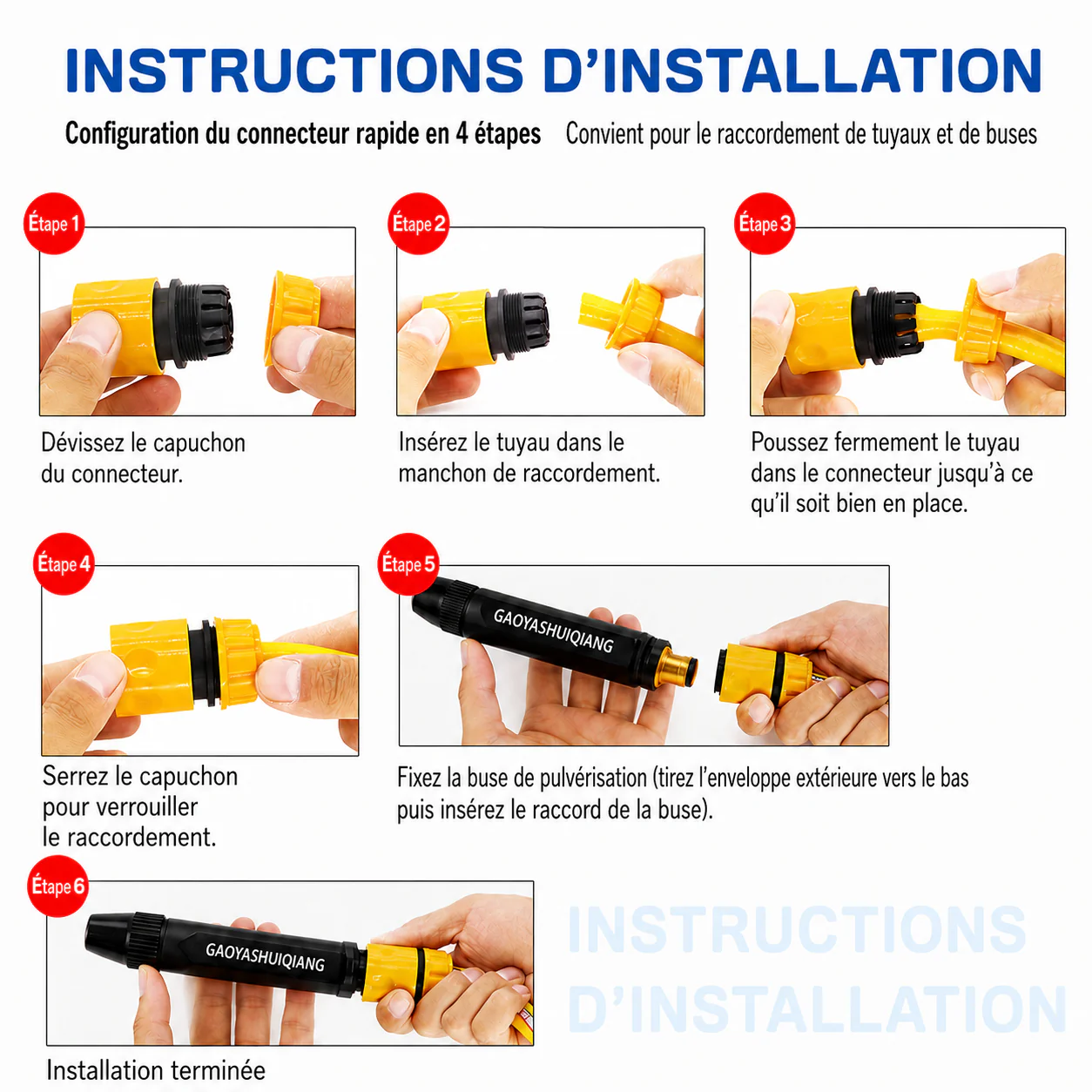 INSTRUCTIONS D'INSTALLATION

Configuration du connecteur rapide en 4 étapes Convient pour le raccordement de tuyaux et de buses

Étape 1

Dévissez le capuchon du connecteur.

Étape 2

Insérez le tuyau dans le manchon de raccordement.

Étape 3

Poussez fermement le tuyau dans le connecteur jusqu'à ce qu'il soit bien en place.

Étape 4

Serrez le capuchon pour verrouiller le raccordement.

Étape 5

GAOYASHUIQIANG

Fixez la buse de pulvérisation (tirez l'enveloppe extérieure vers le bas puis insérez le raccord de la buse).

Étape 6

GAOYASHUIQIANG

Installation terminée

INSTRUCTIONS D'INSTALLATION